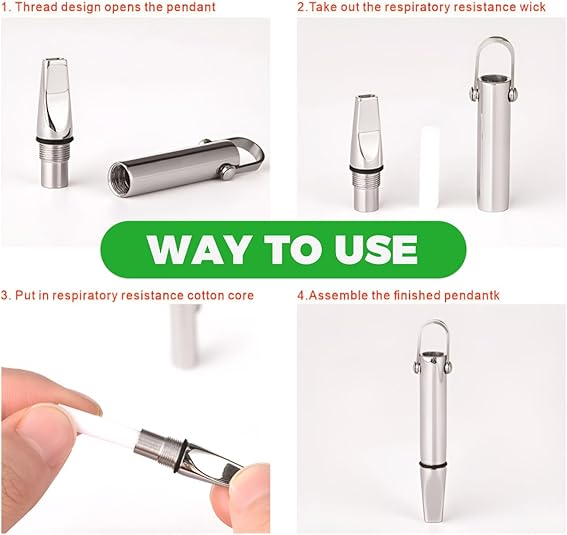 1. Thread design opens the pendant

2.Take out the respiratory resistance wick

WAY TO USE

3. Put in respiratory resistance cotton core

4.Assemble the finished pendantk