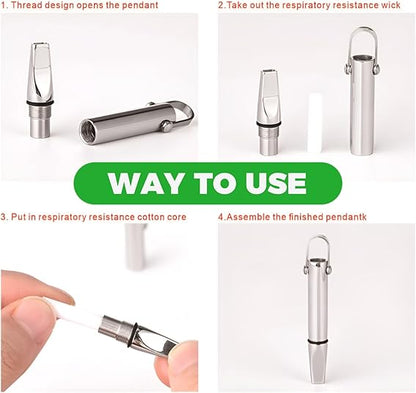 1. Thread design opens the pendant

2.Take out the respiratory resistance wick

WAY TO USE

3. Put in respiratory resistance cotton core

4.Assemble the finished pendantk