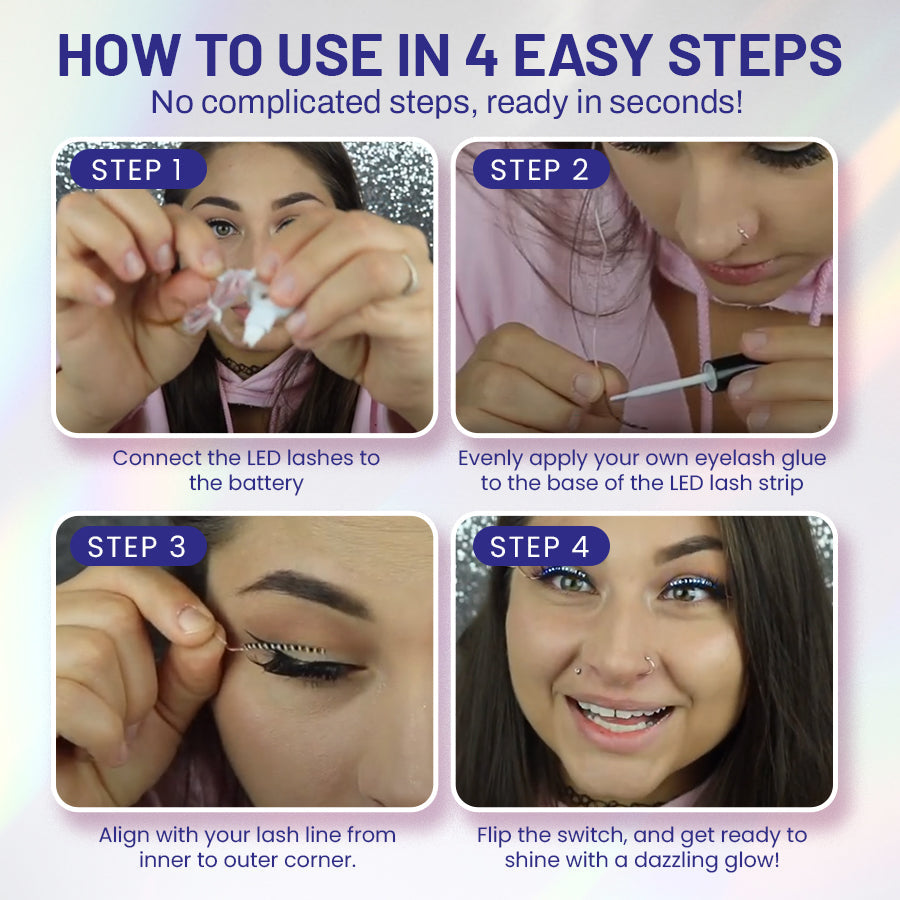 HOW TO USE IN 4 EASY STEPS
No complicated steps, ready in seconds!

STEP 1
Connect the LED lashes to the battery

STEP 2
Evenly apply your own eyelash glue to the base of the LED lash strip

STEP 3
Align with your lash line from inner to outer corner.

STEP 4
Flip the switch, and get ready to shine with a dazzling glow!