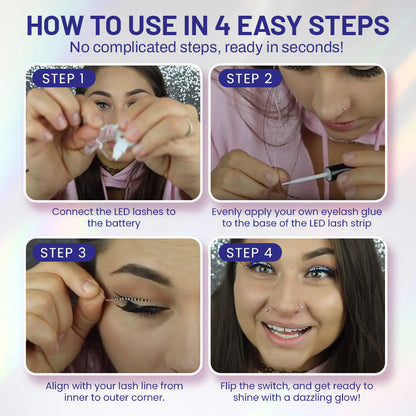 HOW TO USE IN 4 EASY STEPS
No complicated steps, ready in seconds!

STEP 1

Connect the LED lashes to the battery

STEP 2

Evenly apply your own eyelash glue to the base of the LED lash strip

STEP 3

Align with your lash line from inner to outer corner.

STEP 4

Flip the switch, and get ready to shine with a dazzling glow!