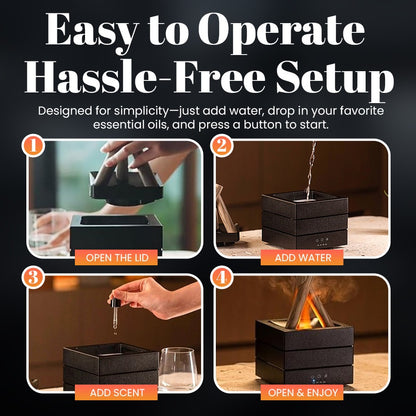 Easy to Operate
Hassle-Free Setup

Designed for simplicity—just add water, drop in your favorite essential oils, and press a button to start.

1
OPEN THE LID

2
ADD WATER

3
ADD SCENT

4
OPEN & ENJOY